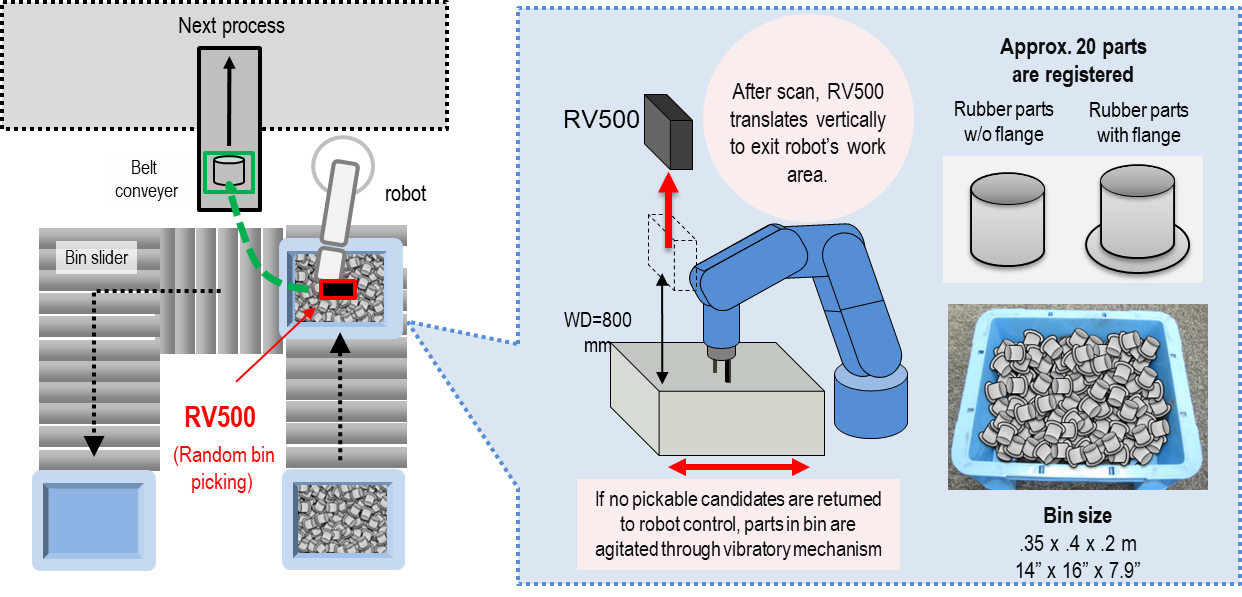 Next process

Belt conveyer

robot

Bin slider

RV500

(Random bin picking)

RV500

After scan, RV500 translates vertically to exit robot's work area.

WD=800 mm

If no pickable candidates are returned to robot control, parts in bin are agitated through vibratory mechanism

Approx. 20 parts are registered

Rubber parts w/o flange

Rubber parts with flange

Bin size
.35 x .4 x .2 m
14" x 16" x 7.9"