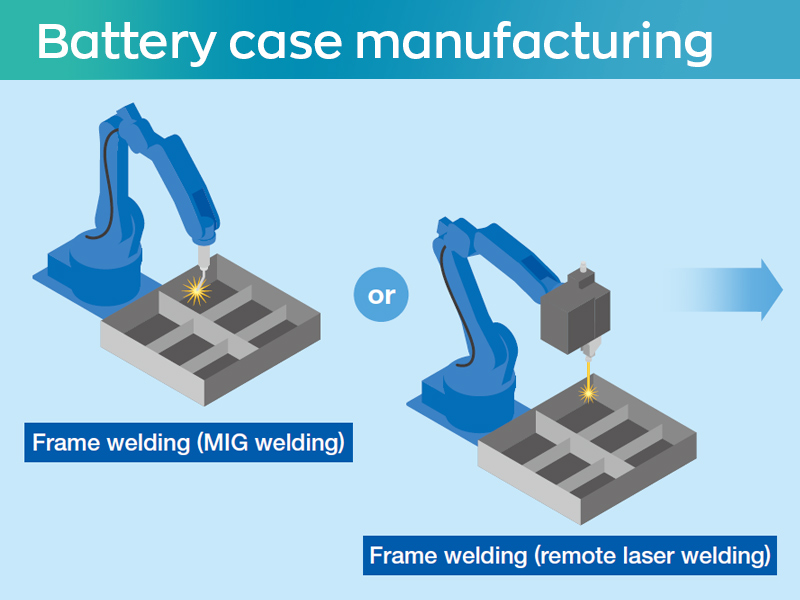 Battery case manufacturing

Frame welding (MIG welding)

or

Frame welding (remote laser welding)