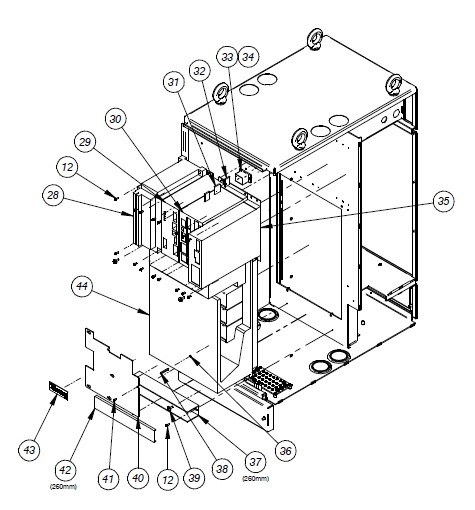 33 34
32
31
30
29
12
28
35
44
43
42
(260mm)
41
40
12
39
38
37
(260mm)
36